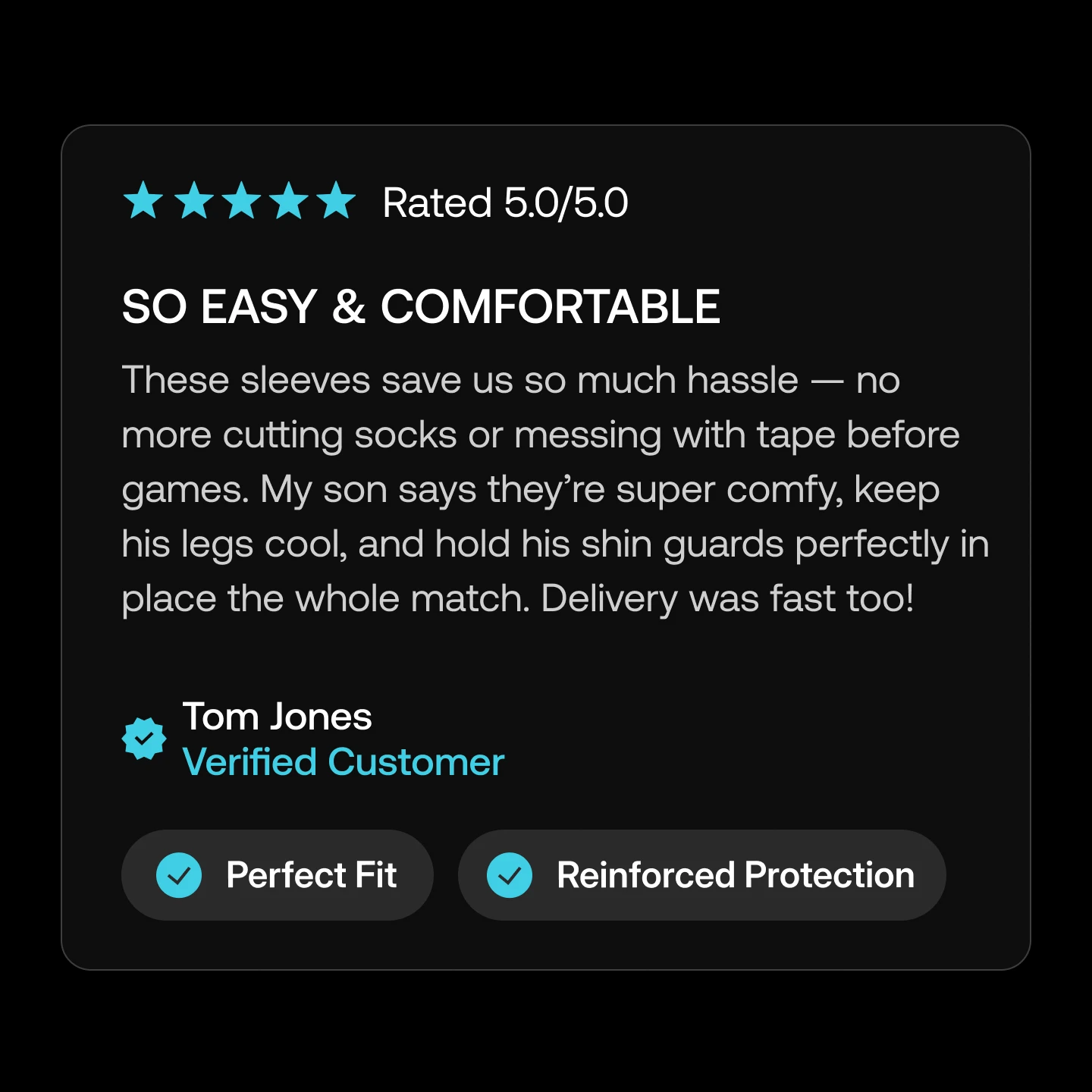 Rated 5.0/5.0

SO EASY & COMFORTABLE

These sleeves save us so much hassle — no more cutting socks or messing with tape before games. My son says they're super comfy, keep his legs cool, and hold his shin guards perfectly in place the whole match. Delivery was fast too!

Tom Jones
Verified Customer

Perfect Fit

Reinforced Protection