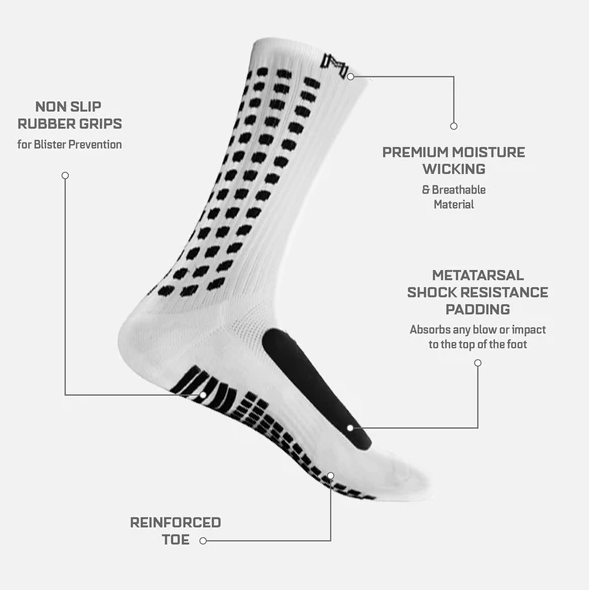 NON SLIP RUBBER GRIPS
for Blister Prevention

PREMIUM MOISTURE WICKING
& Breathable Material

METATARSAL SHOCK RESISTANCE PADDING
Absorbs any blow or impact to the top of the foot

REINFORCED TOE